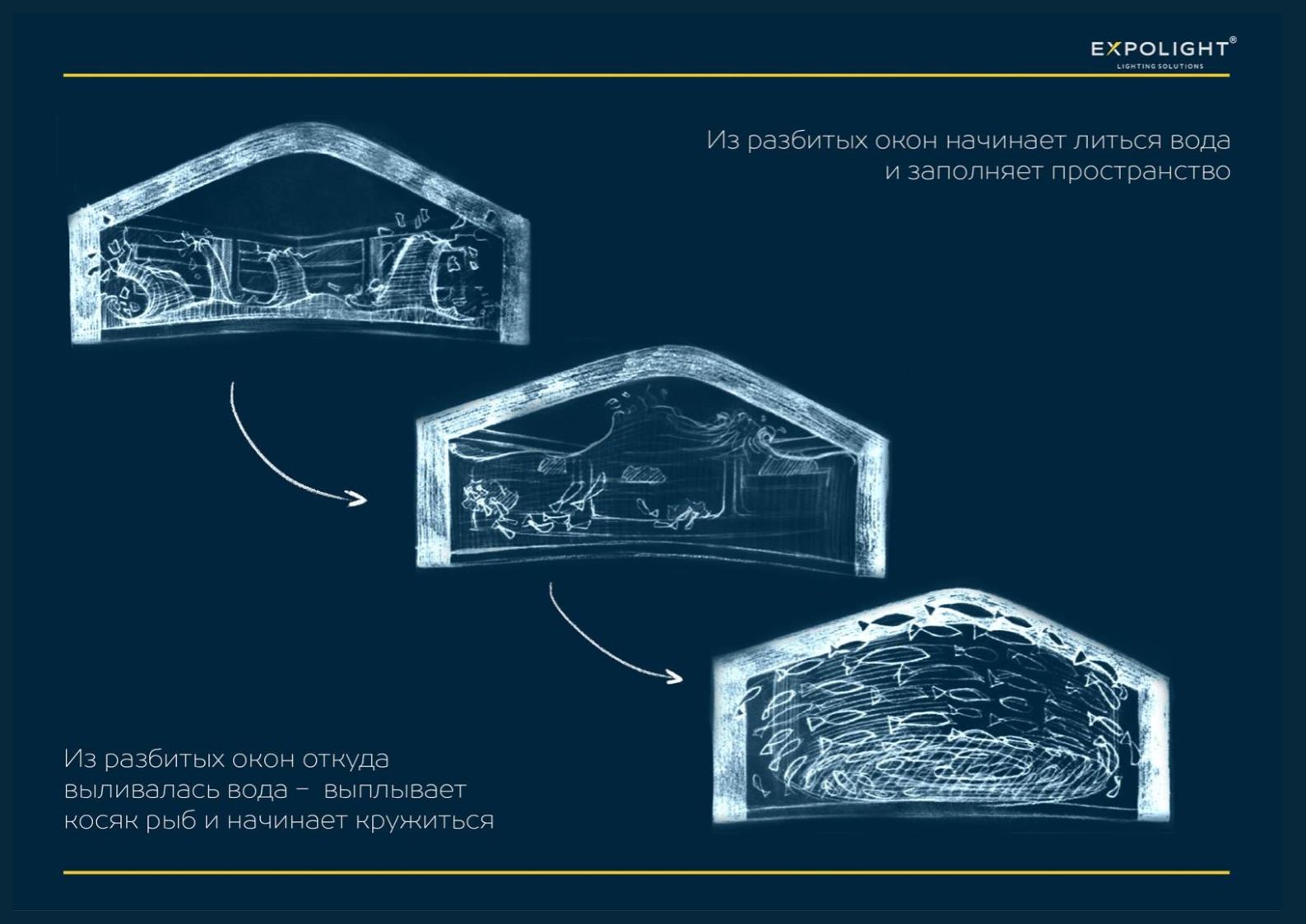 EXPOLIGHT®
LIGHTING SOLUTIONS

Из разбитых окон начинает литься вода и заполняет пространство

Из разбитых окон откуда выливалась вода – выплывает косяк рыб и начинает кружиться