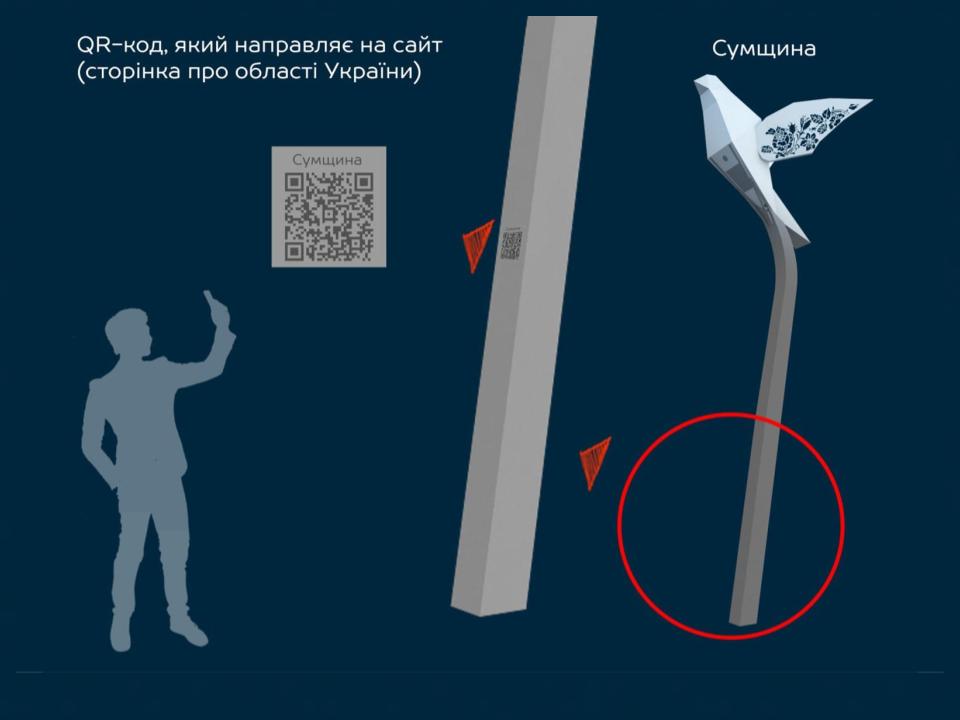 QR-код, який направляє на сайт (сторінка про області України)

Сумщина

Сумщина