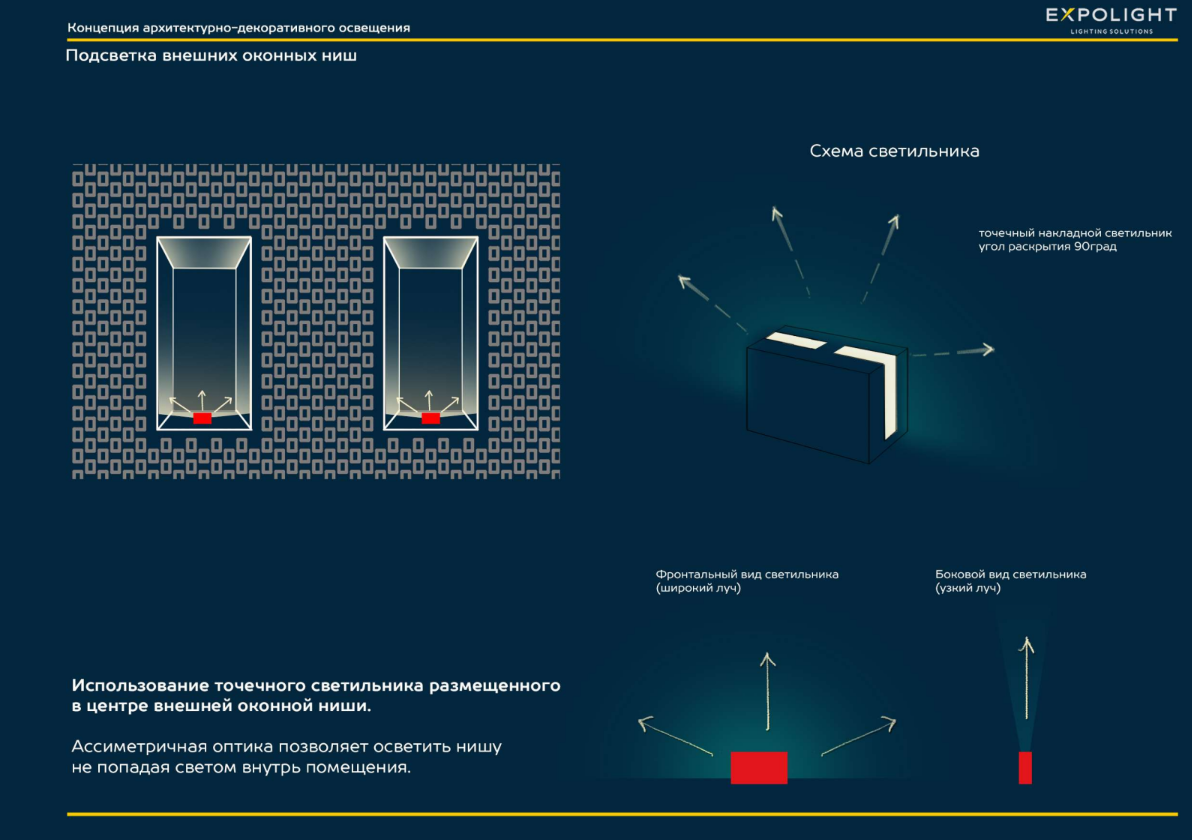 Концепция архитектурно-декоративного освещения

EXPOLIGHT
LIGHTING SOLUTIONS

Подсветка внешних оконных ниш

Схема светильника

точечный накладной светильник
угол раскрытия 90град

Фронтальный вид светильника
(широкий луч)

Боковой вид светильника
(узкий луч)

Использование точечного светильника размещенного в центре внешней оконной ниши.

Ассиметричная оптика позволяет осветить нишу не попадая светом внутрь помещения.