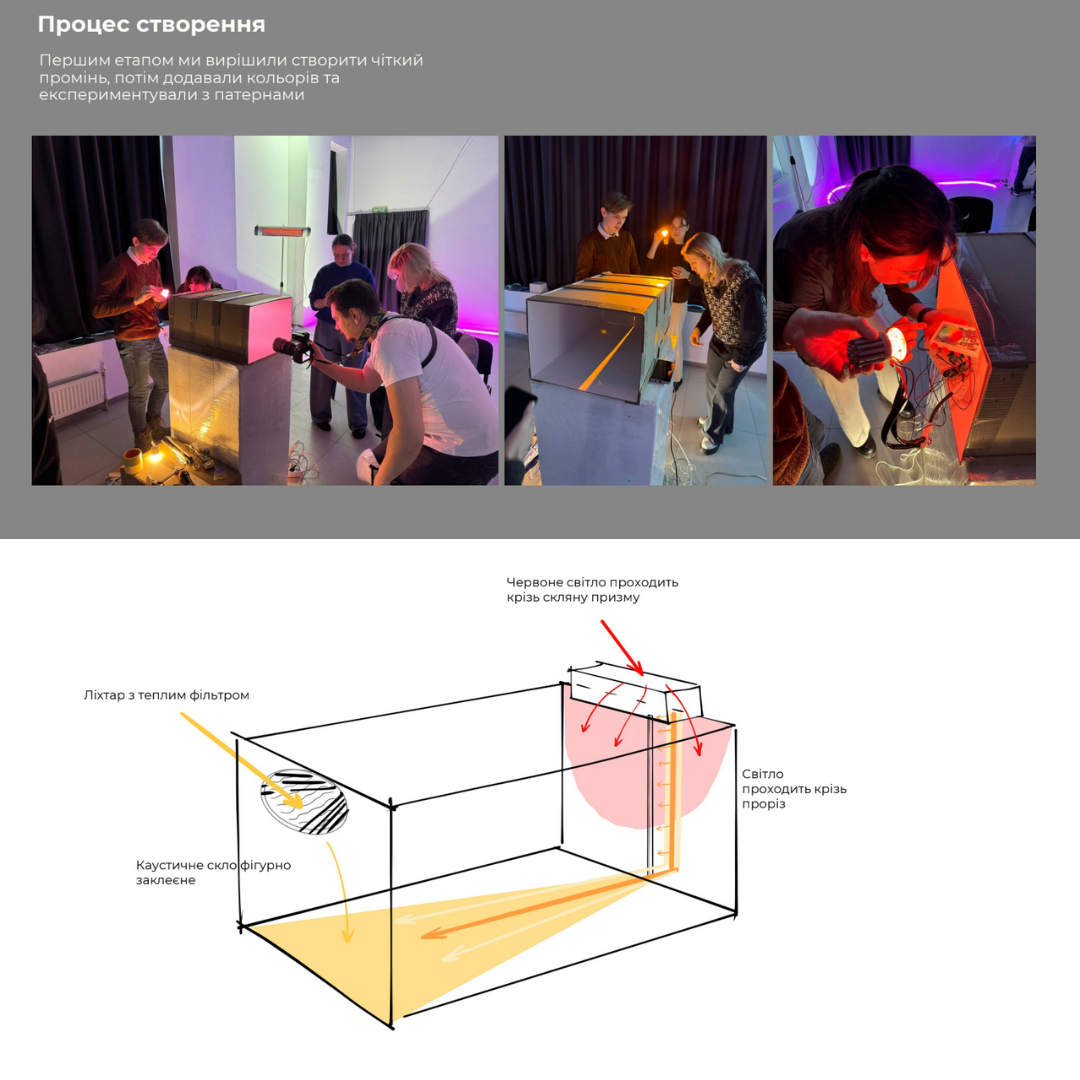 Процес створення

Першим етапом ми вирішили створити чіткий промінь, потім додавали кольорів та експериментували з патернами

Червоне світло проходить крізь скляну призму

Ліхтар з теплим фільтром

Світло проходить крізь проріз

Каустичне скло фігурно заклеєне